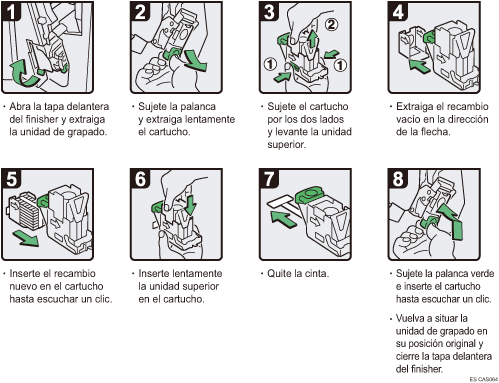 1

· Abra la tapa delantera del finisher y extraiga la unidad de grapado.

2

· Sujete la palanca y extraiga lentamente el cartucho.

3

②

①

①

· Sujete el cartucho por los dos lados y levante la unidad superior.

4

· Extraiga el recambio vacío en la dirección de la flecha.

5

· Inserte el recambio nuevo en el cartucho hasta escuchar un clic.

6

· Inserte lentamente la unidad superior en el cartucho.

7

· Quite la cinta.

8

· Sujete la palanca verde e inserte el cartucho hasta escuchar un clic.

· Vuelva a situar la unidad de grapado en su posición original y cierre la tapa delantera del finisher.

ES CAS064