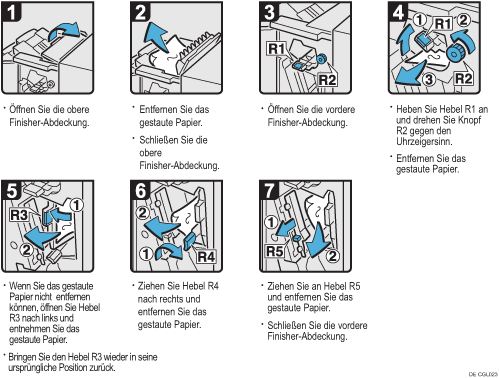 1

• Öffnen Sie die obere Finisher-Abdeckung.

2

• Entfernen Sie das gestaute Papier.

• Schließen Sie die obere Finisher-Abdeckung.

3

R1

R2

• Öffnen Sie die vordere Finisher-Abdeckung.

4

1 R1 2

3 R2

• Heben Sie Hebel R1 an und drehen Sie Knopf R2 gegen den Uhrzeigersinn.

• Entfernen Sie das gestaute Papier.

5

R3 1

2

• Wenn Sie das gestaute Papier nicht entfernen können, öffnen Sie Hebel R3 nach links und entnehmen Sie das gestaute Papier.

• Bringen Sie den Hebel R3 wieder in seine ursprüngliche Position zurück.

6

2

1 R4

• Ziehen Sie Hebel R4 nach rechts und entfernen Sie das gestaute Papier.

7

1

R5 2

• Ziehen Sie an Hebel R5 und entfernen Sie das gestaute Papier.

• Schließen Sie die vordere Finisher-Abdeckung.

DE CGL023