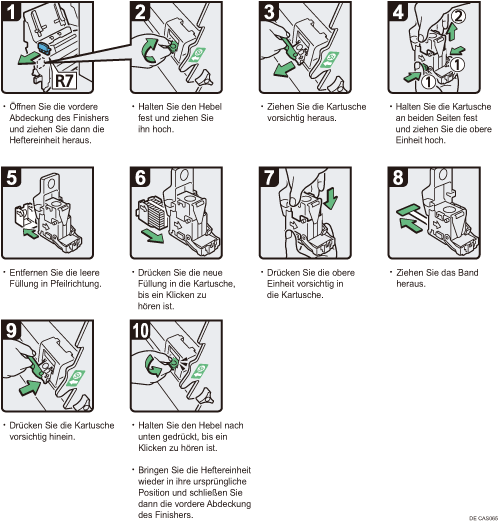 1

R7

• Öffnen Sie die vordere Abdeckung des Finishers und ziehen Sie dann die Heftereinheit heraus.

2

• Halten Sie den Hebel fest und ziehen Sie ihn hoch.

3

• Ziehen Sie die Kartusche vorsichtig heraus.

4

2
1
1

• Halten Sie die Kartusche an beiden Seiten fest und ziehen Sie die obere Einheit hoch.

5

• Entfernen Sie die leere Füllung in Pfeilrichtung.

6

• Drücken Sie die neue Füllung in die Kartusche, bis ein Klicken zu hören ist.

7

• Drücken Sie die obere Einheit vorsichtig in die Kartusche.

8

• Ziehen Sie das Band heraus.

9

• Drücken Sie die Kartusche vorsichtig hinein.

10

• Halten Sie den Hebel nach unten gedrückt, bis ein Klicken zu hören ist.

• Bringen Sie die Heftereinheit wieder in ihre ursprüngliche Position und schließen Sie dann die vordere Abdeckung des Finishers.

DE CAS065