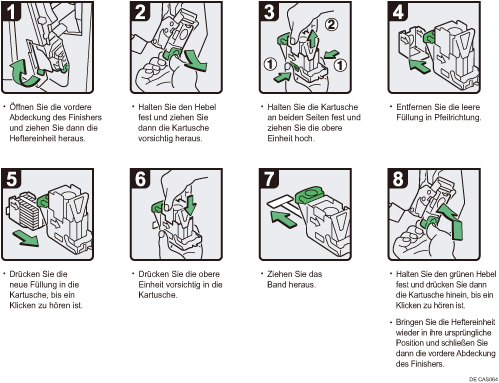 1

• Öffnen Sie die vordere Abdeckung des Finishers und ziehen Sie dann die Heftereinheit heraus.

2

• Halten Sie den Hebel fest und ziehen Sie dann die Kartusche vorsichtig heraus.

3

② ① ①

• Halten Sie die Kartusche an beiden Seiten fest und ziehen Sie die obere Einheit hoch.

4

• Entfernen Sie die leere Füllung in Pfeilrichtung.

5

• Drücken Sie die neue Füllung in die Kartusche, bis ein Klicken zu hören ist.

6

• Drücken Sie die obere Einheit vorsichtig in die Kartusche.

7

• Ziehen Sie das Band heraus.

8

• Halten Sie den grünen Hebel fest und drücken Sie dann die Kartusche hinein, bis ein Klicken zu hören ist.

• Bringen Sie die Heftereinheit wieder in ihre ursprüngliche Position und schließen Sie dann die vordere Abdeckung des Finishers.

DE CAS064