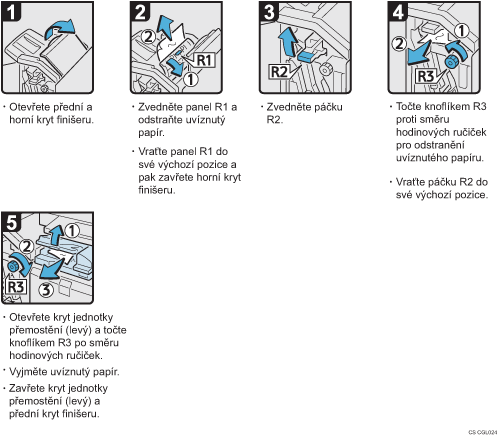 1

• Otevřete přední a horní kryt finišeru.

2

2 R1 1

• Zvedněte panel R1 a odstraňte uvíznutý papír.

• Vraťte panel R1 do své výchozí pozice a pak zavřete horní kryt finišeru.

3

R2

• Zvedněte páčku R2.

4

1 2 R3

• Točte knoflíkem R3 proti směru hodinových ručiček pro odstranění uvíznutého papíru.

• Vraťte páčku R2 do své výchozí pozice.

5

1 2 R3 3

• Otevřete kryt jednotky přemostění (levý) a točte knoflíkem R3 po směru hodinových ručiček.

• Vyjměte uvíznutý papír.

• Zavřete kryt jednotky přemostění (levý) a přední kryt finišeru.

CS-CGL024