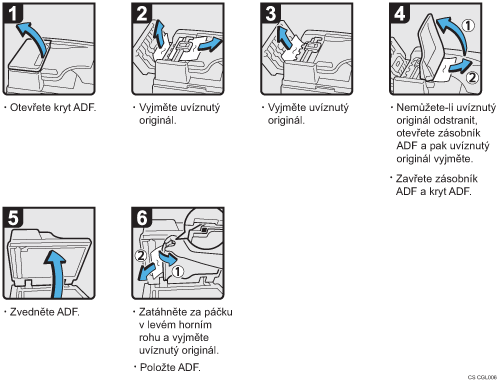 1

• Otevřete kryt ADF.

2

• Vyjměte uvíznutý originál.

3

• Vyjměte uvíznutý originál.

4

1

2

• Nemůžete-li uvíznutý originál odstranit, otevřete zásobník ADF a pak uvíznutý originál vyjměte.

• Zavřete zásobník ADF a kryt ADF.

5

• Zvedněte ADF.

6

2

1

• Zatáhněte za páčku v levém horním rohu a vyjměte uvíznutý originál.

• Položte ADF.

CS CGL006