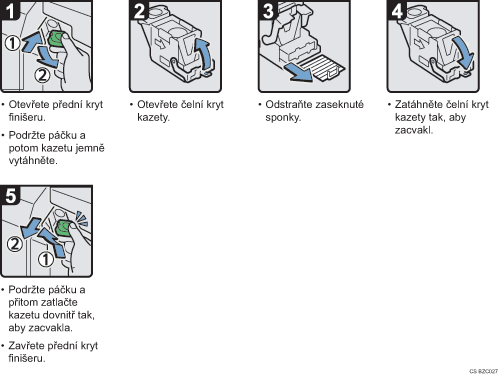 1
①
②
• Otevřete přední kryt finišeru.
• Podržte páčku a potom kazetu jemně vytáhněte.

2
• Otevřete čelní kryt kazety.

3
• Odstraňte zaseknuté sponky.

4
• Zatáhněte čelní kryt kazety tak, aby zacvakl.

5
②
①
• Podržte páčku a přitom zatlačte kazetu dovnitř tak, aby zacvakla.
• Zavřete přední kryt finišeru.

CS BZC027