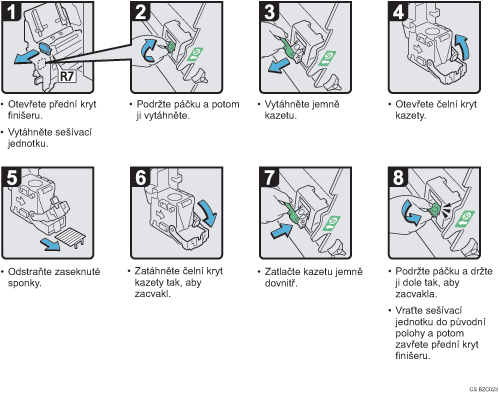 1

R7

• Otevřete přední kryt finišeru.

• Vytáhněte sešívací jednotku.

2

• Podržte páčku a potom ji vytáhněte.

3

• Vytáhněte jemně kazetu.

4

• Otevřete čelní kryt kazety.

5

• Odstraňte zaseknuté sponky.

6

• Zatáhněte čelní kryt kazety tak, aby zacvakl.

7

• Zatlačte kazetu jemně dovnitř.

8

• Podržte páčku a držte ji dole tak, aby zacvakla.

• Vraťte sešívací jednotku do původní polohy a potom zavřete přední kryt finišeru.

CS BZC023