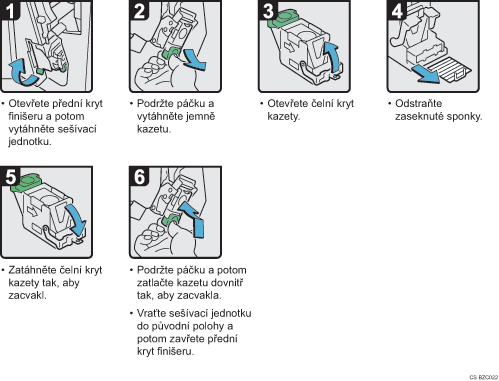 1

• Otevřete přední kryt finišeru a potom vytáhněte sešívací jednotku.

2

• Podržte páčku a vytáhněte jemně kazetu.

3

• Otevřete čelní kryt kazety.

4

• Odstraňte zaseknuté sponky.

5

• Zatáhněte čelní kryt kazety tak, aby zacvakl.

6

• Podržte páčku a potom zatlačte kazetu dovnitř tak, aby zacvakla.

• Vraťte sešívací jednotku do původní polohy a potom zavřete přední kryt finišeru.

CS BZC022