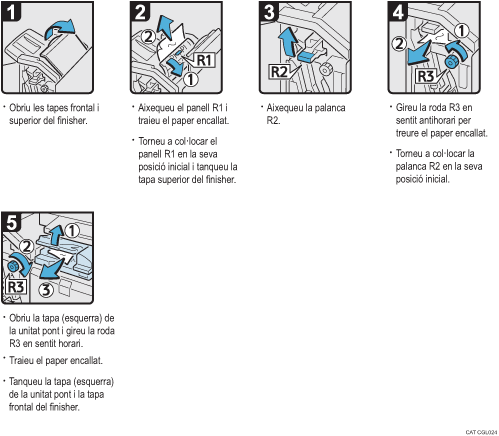 1

• Obriu les tapes frontal i superior del finisher.

2

2
R1
1

• Aixequeu el panell R1 i traieu el paper encallat.

• Torneu a col·locar el panell R1 en la seva posició inicial i tanqueu la tapa superior del finisher.

3

R2

• Aixequeu la palanca R2.

4

1
2
R3

• Gireu la roda R3 en sentit antihorari per treure el paper encallat.

• Torneu a col·locar la palanca R2 en la seva posició inicial.

5

1
2
R3
3

• Obriu la tapa (esquerra) de la unitat pont i gireu la roda R3 en sentit horari.

• Traieu el paper encallat.

• Tanqueu la tapa (esquerra) de la unitat pont i la tapa frontal del finisher.

CAT CGL024