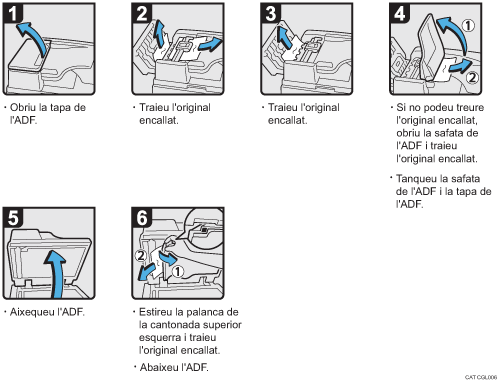 1

· Obriu la tapa de l'ADF.

2

· Traieu l'original encallat.

3

· Traieu l'original encallat.

4

①

②

· Si no podeu treure l'original encallat, obriu la safata de l'ADF i traieu l'original encallat.

· Tanqueu la safata de l'ADF i la tapa de l'ADF.

5

· Aixequeu l'ADF.

6

②

①

· Estireu la palanca de la cantonada superior esquerra i traieu l'original encallat.

· Abaixeu l'ADF.

CAT CGL006