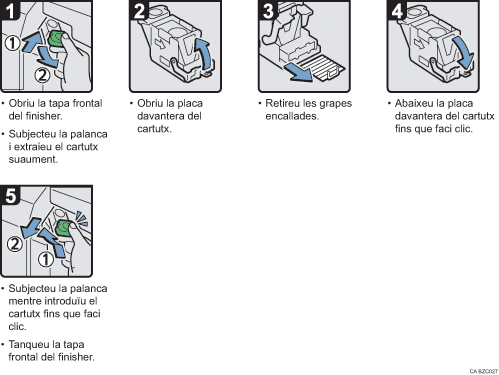 1

①

②

• Obriu la tapa frontal del finisher.

• Subjecteu la palanca i extraieu el cartutx suaument.

2

• Obriu la placa davantera del cartutx.

3

• Retireu les grapes encallades.

4

• Abaixeu la placa davantera del cartutx fins que faci clic.

5

②

①

• Subjecteu la palanca mentre introduïu el cartutx fins que faci clic.

• Tanqueu la tapa frontal del finisher.

CA BZC027