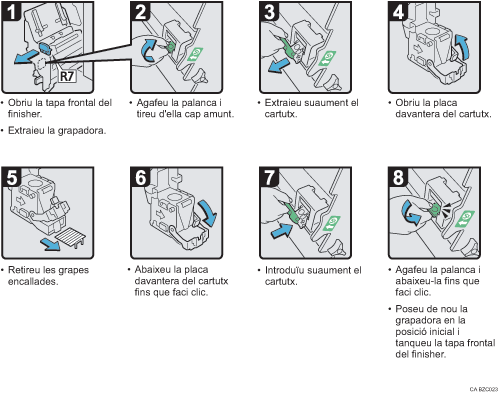 1

R7

• Obriu la tapa frontal del finisher.

• Extraieu la grapadora.

2

• Agafeu la palanca i tireu d'ella cap amunt.

3

• Extraieu suaument el cartutx.

4

• Obriu la placa davantera del cartutx.

5

• Retireu les grapes encallades.

6

• Abaixeu la placa davantera del cartutx fins que faci clic.

7

• Introduïu suaument el cartutx.

8

• Agafeu la palanca i abaixeu-la fins que faci clic.

• Poseu de nou la grapadora en la posició inicial i tanqueu la tapa frontal del finisher.

CA BZC023