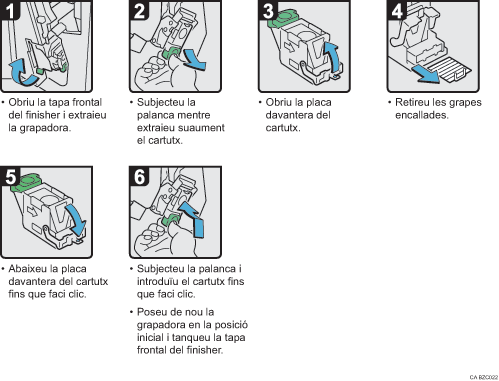 1

• Obriu la tapa frontal del finisher i extraieu la grapadora.

2

• Subjecteu la palanca mentre extraieu suaument el cartutx.

3

• Obriu la placa davantera del cartutx.

4

• Retireu les grapes encallades.

5

• Abaixeu la placa davantera del cartutx fins que faci clic.

6

• Subjecteu la palanca i introduïu el cartutx fins que faci clic.

• Poseu de nou la grapadora en la posició inicial i tanqueu la tapa frontal del finisher.

CA BZC022