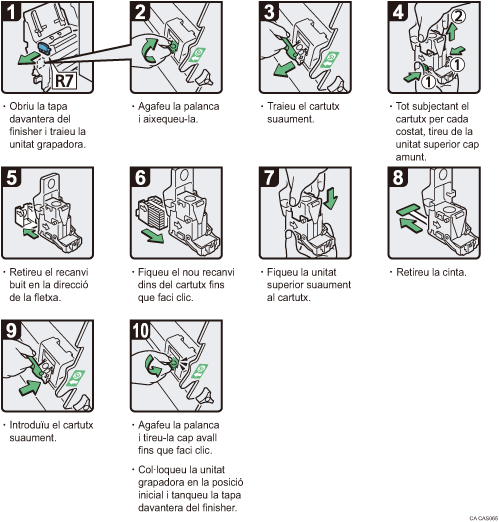 1

R7

· Obriu la tapa davantera del finisher i traieu la unitat grapadora.

2

· Agafeu la palanca i aixequeu-la.

3

· Traieu el cartutx suaument.

4

2

1

1

· Tot subjectant el cartutx per cada costat, tireu de la unitat superior cap amunt.

5

· Retireu el recanvi buit en la direcció de la fletxa.

6

· Fiqueu el nou recanvi dins del cartutx fins que faci clic.

7

· Fiqueu la unitat superior suaument al cartutx.

8

· Retireu la cinta.

9

· Introduïu el cartutx suaument.

10

· Agafeu la palanca i tireu-la cap avall fins que faci clic.

· Col·loqueu la unitat grapadora en la posició inicial i tanqueu la tapa davantera del finisher.

CA CAS065