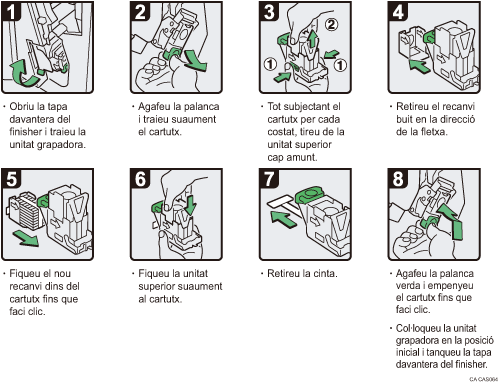 1

· Obriu la tapa davantera del finisher i traieu la unitat grapadora.

2

· Agafeu la palanca i traieu suaument el cartutx.

3

2
1
1

· Tot subjectant el cartutx per cada costat, tireu de la unitat superior cap amunt.

4

· Retireu el recanvi buit en la direcció de la fletxa.

5

· Fiqueu el nou recanvi dins del cartutx fins que faci clic.

6

· Fiqueu la unitat superior suaument al cartutx.

7

· Retireu la cinta.

8

· Agafeu la palanca verda i empenyeu el cartutx fins que faci clic.

· Col·loqueu la unitat grapadora en la posició inicial i tanqueu la tapa davantera del finisher.

CA CAS064