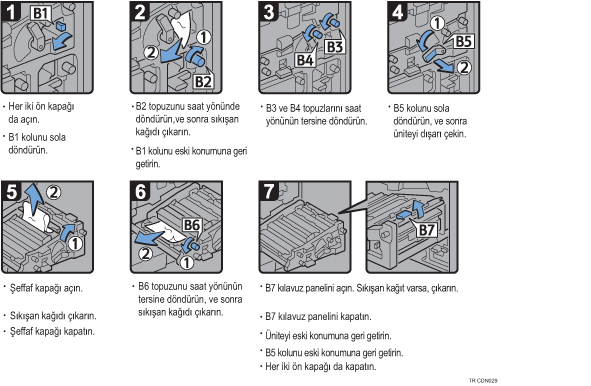 1 B1

• Her iki ön kapağı da açın.

• B1 kolunu sola döndürün.

2 1 2 B2

• B2 topuzunu saat yönünde döndürün,ve sonra sıkışan kağıdı çıkarın.

• B1 kolunu eski konumuna geri getirin.

3 B3 B4

• B3 ve B4 topuzlarını saat yönünün tersine döndürün.

4 1 B5 2

• B5 kolunu sola döndürün, ve sonra üniteyi dışarı çekin.

5 2 1

• Şeffaf kapağı açın.

• Sıkışan kağıdı çıkarın.

• Şeffaf kapağı kapatın.

6 B6 2 1

• B6 topuzunu saat yönünün tersine döndürün, ve sonra sıkışan kağıdı çıkarın.

7 B7

• B7 kılavuz panelini açın. Sıkışan kağıt varsa, çıkarın.

• B7 kılavuz panelini kapatın.

• Üniteyi eski konumuna geri getirin.

• B5 kolunu eski konumuna geri getirin.

• Her iki ön kapağı da kapatın.

TR CDN029