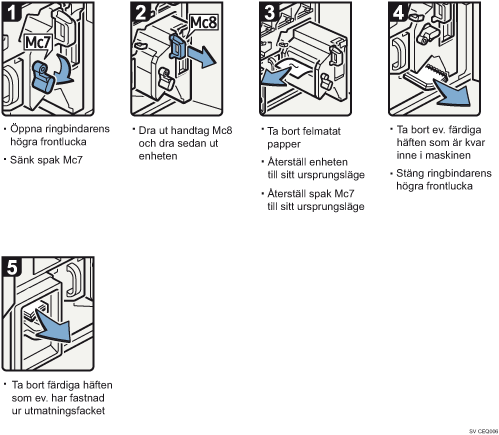 1

Mc7

• Öppna ringbindarens högra frontlucka

• Sänk spak Mc7

2

Mc8

• Dra ut handtag Mc8 och dra sedan ut enheten

3

• Ta bort felmatat papper

• Återställ enheten till sitt ursprungsläge

• Återställ spak Mc7 till sitt ursprungsläge

4

• Ta bort ev. färdiga häften som är kvar inne i maskinen

• Stäng ringbindarens högra frontlucka

5

• Ta bort färdiga häften som ev. har fastnad ur utmatningsfacket

SV CEQ006