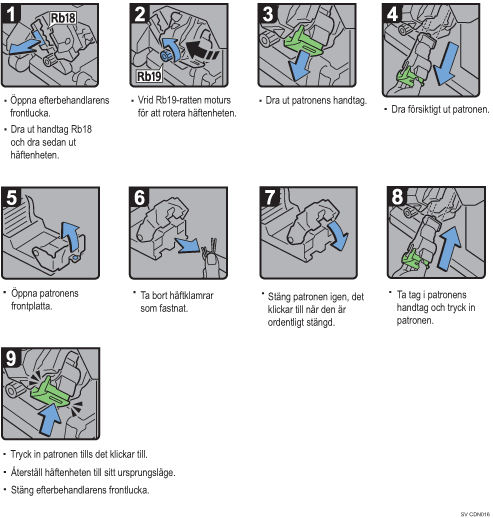 1

Rb18

• Öppna efterbehandlarens frontlucka.

• Dra ut handtag Rb18 och dra sedan ut häftenheten.

2

Rb19

• Vrid Rb19-ratten moturs för att rotera häftenheten.

3

• Dra ut patronens handtag.

4

• Dra försiktigt ut patronen.

5

• Öppna patronens frontplatta.

6

• Ta bort häftklamrar som fastnat.

7

• Stäng patronen igen, det klickar till när den är ordentligt stängd.

8

• Ta tag i patronens handtag och tryck in patronen.

9

• Tryck in patronen tills det klickar till.

• Återställ häftenheten till sitt ursprungsläge.

• Stäng efterbehandlarens frontlucka.

SV CDN016