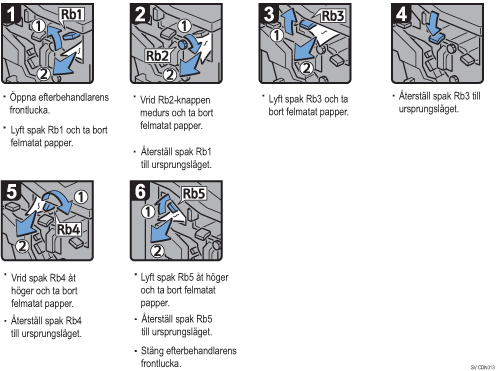 1
Rb1
1
2

• Öppna efterbehandlarens frontlucka.
• Lyft spak Rb1 och ta bort felmatat papper.

2
1
Rb2
2

• Vrid Rb2-knappen medurs och ta bort felmatat papper.
• Återställ spak Rb1 till ursprungsläget.

3
Rb3
1
2

• Lyft spak Rb3 och ta bort felmatat papper.

4

• Återställ spak Rb3 till ursprungsläget.

5
1
Rb4
2

• Vrid spak Rb4 åt höger och ta bort felmatat papper.
• Återställ spak Rb4 till ursprungsläget.

6
Rb5
1
2

• Lyft spak Rb5 åt höger och ta bort felmatat papper.
• Återställ spak Rb5 till ursprungsläget.
• Stäng efterbehandlarens frontlucka.

SV CDN313