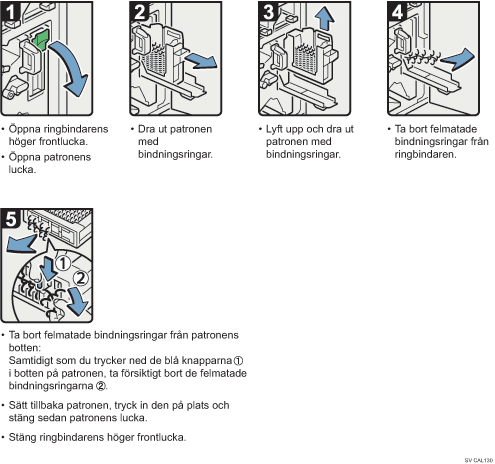 1

• Öppna ringbindarens höger frontlucka.
• Öppna patronens lucka.

2

• Dra ut patronen med bindningsringar.

3

• Lyft upp och dra ut patronen med bindningsringar.

4

• Ta bort felmatade bindningsringar från ringbindaren.

5

①

②

• Ta bort felmatade bindningsringar från patronens botten:
Samtidigt som du trycker ned de blå knapparna ① i botten på patronen, ta försiktigt bort de felmatade bindningsringarna ②.

• Sätt tillbaka patronen, tryck in den på plats och stäng sedan patronens lucka.

• Stäng ringbindarens höger frontlucka.

SV CAL130