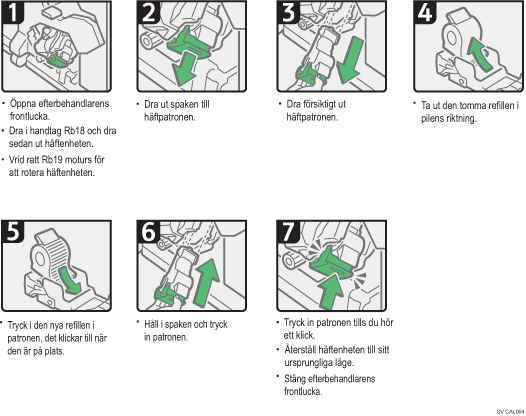 1

• Öppna efterbehandlarens frontlucka.

• Dra i handtag Rb18 och dra sedan ut häftenheten.

• Vrid ratt Rb19 moturs för att rotera häftenheten.

2

• Dra ut spaken till häftpatronen.

3

• Dra försiktigt ut häftpatronen.

4

• Ta ut den tomma refillen i pilens riktning.

5

• Tryck i den nya refillen i patronen, det klickar till när den är på plats.

6

• Håll i spaken och tryck in patronen.

7

• Tryck in patronen tills du hör ett klick.

• Återställ häftenheten till sitt ursprungliga läge.

• Stäng efterbehandlarens frontlucka.

SV CAL064