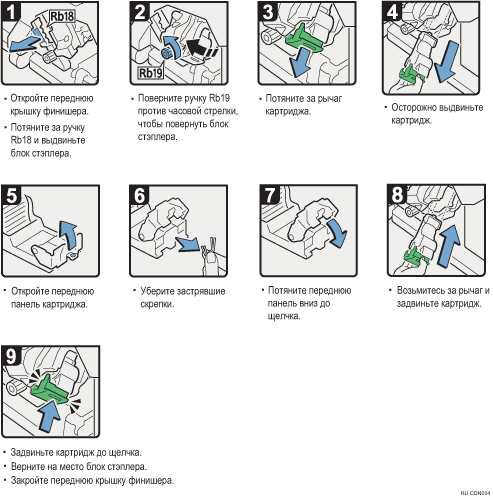 1

Rb18

• Откройте переднюю крышку финишера.
• Потяните за ручку Rb18 и выдвиньте блок стэплера.

2

Rb19

• Поверните ручку Rb19 против часовой стрелки, чтобы повернуть блок стэплера.

3

• Потяните за рычаг картриджа.

4

• Осторожно выдвиньте картридж.

5

• Откройте переднюю панель картриджа.

6

• Уберите застрявшие скрепки.

7

• Потяните переднюю панель вниз до щелчка.

8

• Возьмитесь за рычаг и задвиньте картридж.

9

• Задвиньте картридж до щелчка.
• Верните на место блок стэплера.
• Закройте переднюю крышку финишера.

RU CDN034