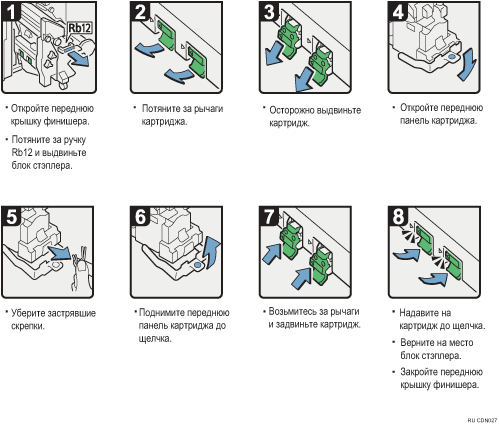 1

Rb12

• Откройте переднюю крышку финишера.

• Потяните за ручку Rb12 и выдвиньте блок стэплера.

2

• Потяните за рычаги картриджа.

3

• Осторожно выдвиньте картридж.

4

• Откройте переднюю панель картриджа.

5

• Уберите застрявшие скрепки.

6

• Поднимите переднюю панель картриджа до щелчка.

7

• Возьмитесь за рычаги и задвиньте картридж.

8

• Надавите на картридж до щелчка.

• Верните на место блок стэплера.

• Закройте переднюю крышку финишера.

RU CDN027