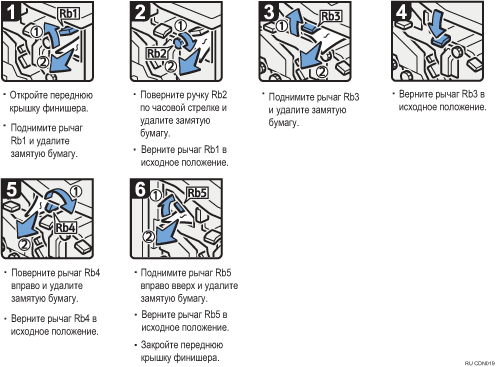 1
Rb1
①
②

• Откройте переднюю крышку финишера.
• Поднимите рычаг Rb1 и удалите замятую бумагу.

2
①
Rb2
②

• Поверните ручку Rb2 по часовой стрелке и удалите замятую бумагу.
• Верните рычаг Rb1 в исходное положение.

3
①
Rb3
②

• Поднимите рычаг Rb3 и удалите замятую бумагу.

4

• Верните рычаг Rb3 в исходное положение.

5
①
Rb4
②

• Поверните рычаг Rb4 вправо и удалите замятую бумагу.
• Верните рычаг Rb4 в исходное положение.

6
①
Rb5
②

• Поднимите рычаг Rb5 вправо вверх и удалите замятую бумагу.
• Верните рычаг Rb5 в исходное положение.
• Закройте переднюю крышку финишера.

RU CDN019