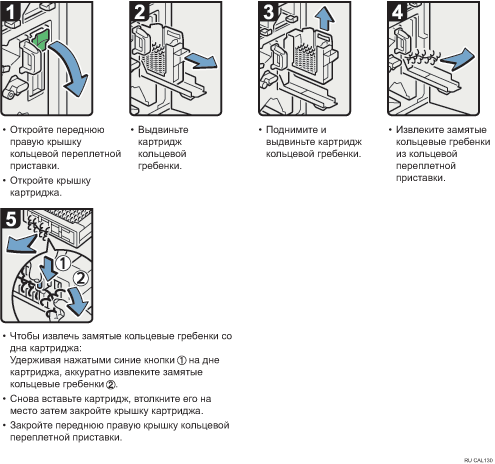 1

• Откройте переднюю правую крышку кольцевой переплетной приставки.
• Откройте крышку картриджа.

2

• Выдвиньте картридж кольцевой гребенки.

3

• Поднимите и выдвиньте картридж кольцевой гребенки.

4

• Извлеките замятые кольцевые гребенки из кольцевой переплетной приставки.

5

①
②

• Чтобы извлечь замятые кольцевые гребенки со дна картриджа:
Удерживая нажатыми синие кнопки ① на дне картриджа, аккуратно извлеките замятые кольцевые гребенки ②.
• Снова вставьте картридж, втолкните его на место затем закройте крышку картриджа.
• Закройте переднюю правую крышку кольцевой переплетной приставки.

RU CAL130