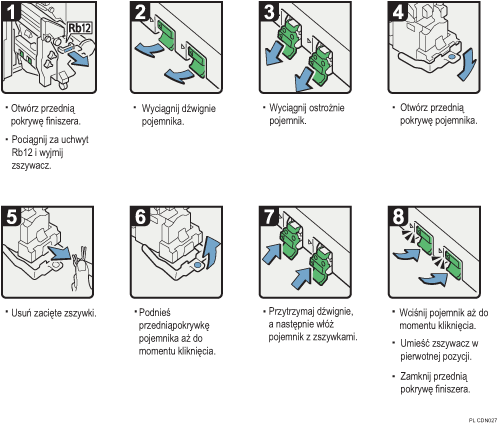 1

Rb12

• Otwórz przednią pokrywę finiszera.

• Pociągnij za uchwyt Rb12 i wyjmij zszywacz.

2

• Wyciągnij dźwignie pojemnika.

3

• Wyciągnij ostrożnie pojemnik.

4

• Otwórz przednią pokrywę pojemnika.

5

• Usuń zacięte zszywki.

6

• Podnieś przedniąpokrywkę pojemnika aż do momentu kliknięcia.

7

• Przytrzymaj dźwignie, a następnie włóż pojemnik z zszywkami.

8

• Wciśnij pojemnik aż do momentu kliknięcia.

• Umieść zszywacz w pierwotnej pozycji.

• Zamknij przednią pokrywę finiszera.

PL CDN027