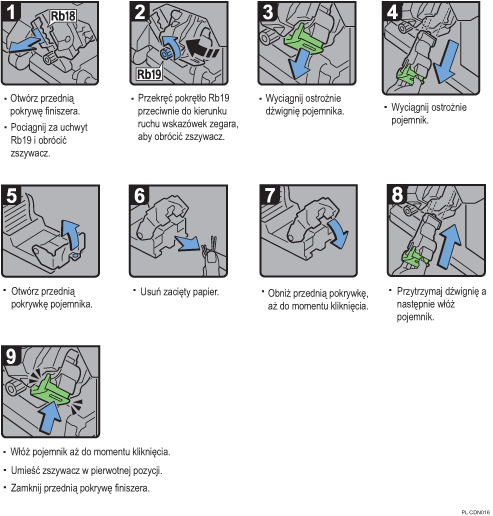 1

Rb18

• Otwórz przednią pokrywę finiszera.

• Pociągnij za uchwyt Rb19 i obrócić zszywacz.

2

Rb19

• Przekręć pokrętło Rb19 przeciwnie do kierunku ruchu wskazówek zegara, aby obrócić zszywacz.

3

• Wyciągnij ostrożnie dźwignię pojemnika.

4

• Wyciągnij ostrożnie pojemnik.

5

• Otwórz przednią pokrywkę pojemnika.

6

• Usuń zacięty papier.

7

• Obniż przednią pokrywkę, aż do momentu kliknięcia.

8

• Przytrzymaj dźwignię a następnie włóż pojemnik.

9

• Włóż pojemnik aż do momentu kliknięcia.

• Umieść zszywacz w pierwotnej pozycji.

• Zamknij przednią pokrywę finiszera.

PL CDN016