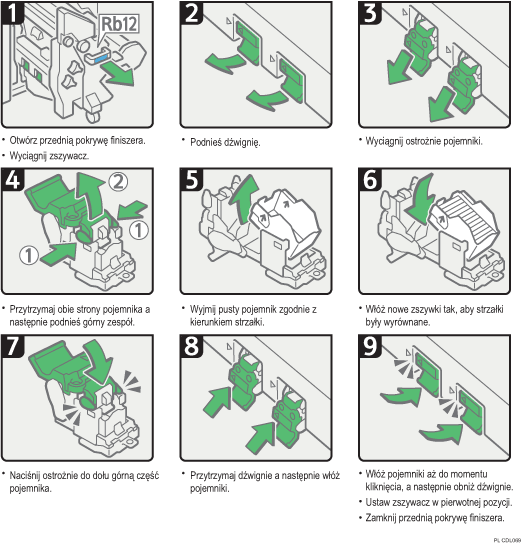 1

Rb12

• Otwórz przednią pokrywę finiszera.

• Wyciągnij zszywacz.

2

• Podnieś dźwignię.

3

• Wyciągnij ostrożnie pojemniki.

4

2

1

1

• Przytrzymaj obie strony pojemnika a następnie podnieś górny zespół.

5

• Wyjmij pusty pojemnik zgodnie z kierunkiem strzałki.

6

• Włóż nowe zszywki tak, aby strzałki były wyrównane.

7

• Naciśnij ostrożnie do dołu górną część pojemnika.

8

• Przytrzymaj dźwignie a następnie włóż pojemniki.

9

• Włóż pojemniki aż do momentu kliknięcia, a następnie obniż dźwignie.

• Ustaw zszywacz w pierwotnej pozycji.

• Zamknij przednią pokrywę finiszera.

PL CDL069