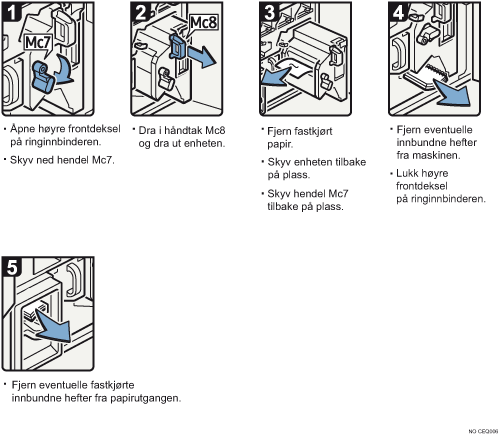 1

Mc7

• Åpne høyre frontdeksel på ringinnbinderen.

• Skyv ned hendel Mc7.

2

Mc8

• Dra i håndtak Mc8 og dra ut enheten.

3

• Fjern fastkjørt papir.

• Skyv enheten tilbake på plass.

• Skyv hendel Mc7 tilbake på plass.

4

• Fjern eventuelle innbundne hefter fra maskinen.

• Lukk høyre frontdeksel på ringinnbinderen.

5

• Fjern eventuelle fastkjørte innbundne hefter fra papirutgangen.

NO CEQ006