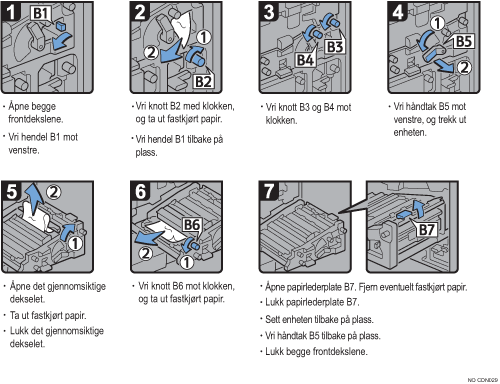 1
B1

• Åpne begge frontdekslene.
• Vri hendel B1 mot venstre.

2
1
2
B2

• Vri knott B2 med klokken, og ta ut fastkjørt papir.
• Vri hendel B1 tilbake på plass.

3
B3
B4

• Vri knott B3 og B4 mot klokken.

4
1
B5
2

• Vri håndtak B5 mot venstre, og trekk ut enheten.

5
2
1

• Åpne det gjennomsiktige dekselet.
• Ta ut fastkjørt papir.
• Lukk det gjennomsiktige dekselet.

6
B6
2
1

• Vri knott B6 mot klokken, og ta ut fastkjørt papir.

7
B7

• Åpne papirlederplate B7. Fjern eventuelt fastkjørt papir.
• Lukk papirlederplate B7.
• Sett enheten tilbake på plass.
• Vri håndtak B5 tilbake på plass.
• Lukk begge frontdekslene.

NO CDN029