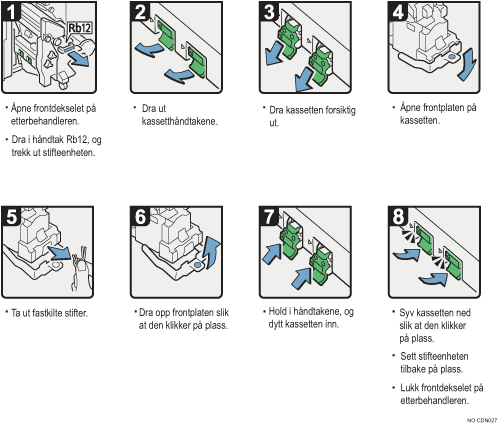 1

Rb12

• Åpne frontdekselet på etterbehandleren.

• Dra i håndtak Rb12, og trekk ut stifteenheten.

2

• Dra ut kassetthåndtakene.

3

• Dra kassetten forsiktig ut.

4

• Åpne frontplaten på kassetten.

5

• Ta ut fastkilte stifter.

6

• Dra opp frontplaten slik at den klikker på plass.

7

• Hold i håndtakene, og dytt kassetten inn.

8

• Syv kassetten ned slik at den klikker på plass.

• Sett stifteenheten tilbake på plass.

• Lukk frontdekselet på etterbehandleren.

NO CDN027