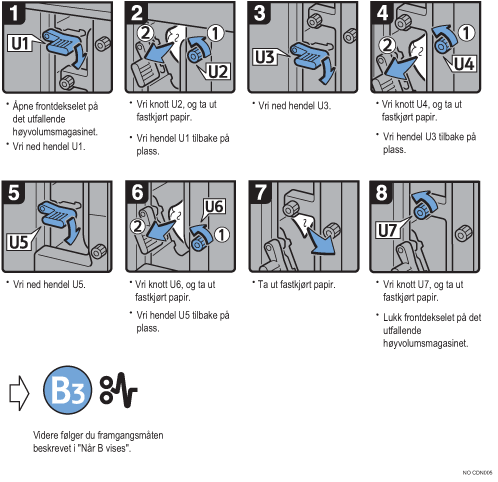 1
U1
• Åpne frontdekselet på det utfallende høyvolumsmagasinet.
• Vri ned hendel U1.

2
2 1
U2
• Vri knott U2, og ta ut fastkjørt papir.
• Vri hendel U1 tilbake på plass.

3
U3
• Vri ned hendel U3.

4
1 2
U4
• Vri knott U4, og ta ut fastkjørt papir.
• Vri hendel U3 tilbake på plass.

5
U5
• Vri ned hendel U5.

6
U6
2 1
• Vri knott U6, og ta ut fastkjørt papir.
• Vri hendel U5 tilbake på plass.

7
• Ta ut fastkjørt papir.

8
U7
• Vri knott U7, og ta ut fastkjørt papir.
• Lukk frontdekselet på det utfallende høyvolumsmagasinet.

B3

Videre følger du framgangsmåten beskrevet i "Når B vises".

NO CDN006