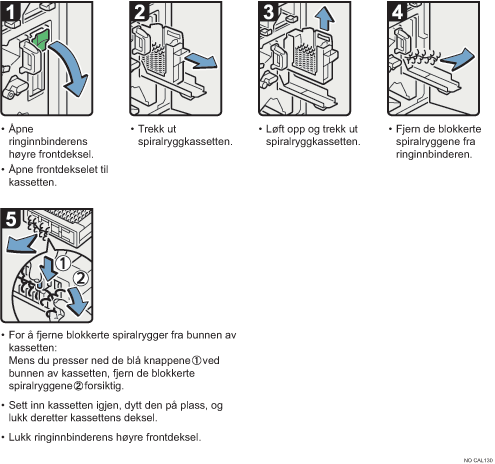 1

• Åpne ringinnbinderens høyre frontdeksel.

• Åpne frontdekselet til kassetten.

2

• Trekk ut spiralryggkassetten.

3

• Løft opp og trekk ut spiralryggkassetten.

4

• Fjern de blokkerte spiralryggene fra ringinnbinderen.

5

1

2

• For å fjerne blokkerte spiralrygger fra bunnen av kassetten:
Mens du presser ned de blå knappene ① ved bunnen av kassetten, fjern de blokkerte spiralryggene ② forsiktig.

• Sett inn kassetten igjen, dytt den på plass, og lukk deretter kassettens deksel.

• Lukk ringinnbinderens høyre frontdeksel.

NO CAL130