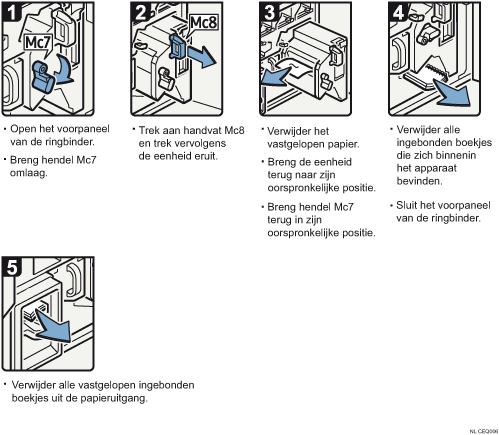 1
Mc7

• Open het voorpaneel van de ringbinder.

• Breng hendel Mc7 omlaag.

2
Mc8

• Trek aan handvat Mc8 en trek vervolgens de eenheid eruit.

3

• Verwijder het vastgelopen papier.

• Breng de eenheid terug naar zijn oorspronkelijke positie.

• Breng hendel Mc7 terug in zijn oorspronkelijke positie.

4

• Verwijder alle ingebonden boekjes die zich binnenin het apparaat bevinden.

• Sluit het voorpaneel van de ringbinder.

5

• Verwijder alle vastgelopen ingebonden boekjes uit de papieruitgang.

NL CEQ006