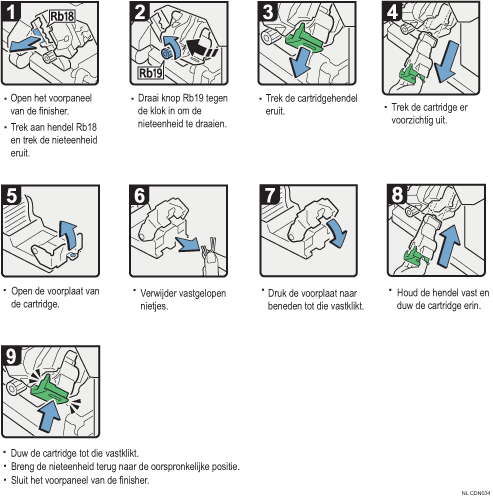 1

Rb18

• Open het voorpaneel van de finisher.
• Trek aan hendel Rb18 en trek de nieteenheid eruit.

2

Rb19

• Draai knop Rb19 tegen de klok in om de nieteenheid te draaien.

3

• Trek de cartridgehendel eruit.

4

• Trek de cartridge er voorzichtig uit.

5

• Open de voorplaat van de cartridge.

6

• Verwijder vastgelopen nietjes.

7

• Druk de voorplaat naar beneden tot die vastklikt.

8

• Houd de hendel vast en duw de cartridge erin.

9

• Duw de cartridge tot die vastklikt.
• Breng de nieteenheid terug naar de oorspronkelijke positie.
• Sluit het voorpaneel van de finisher.

NL CDN034