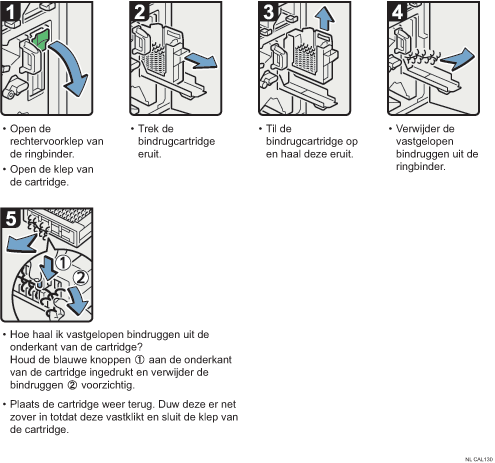 1

• Open de rechtervoorklep van de ringbinder.
• Open de klep van de cartridge.

2

• Trek de bindrugcartridge eruit.

3

• Til de bindrugcartridge op en haal deze eruit.

4

• Verwijder de vastgelopen bindruggen uit de ringbinder.

5

①
②

• Hoe haal ik vastgelopen bindruggen uit de onderkant van de cartridge?
Houd de blauwe knoppen ① aan de onderkant van de cartridge ingedrukt en verwijder de bindruggen ② voorzichtig.

• Plaats de cartridge weer terug. Duw deze er net zover in totdat deze vastklikt en sluit de klep van de cartridge.

NL CAL130