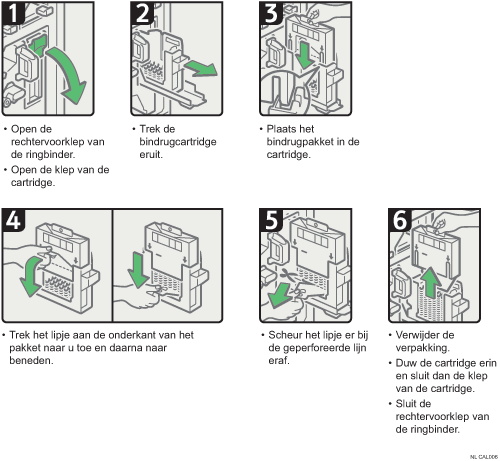 1

• Open de rechtervoorklep van de ringbinder.

• Open de klep van de cartridge.

2

• Trek de bindrugcartridge eruit.

3

• Plaats het bindrugpakket in de cartridge.

4

• Trek het lipje aan de onderkant van het pakket naar u toe en daarna naar beneden.

5

• Scheur het lipje er bij de geperforeerde lijn eraf.

6

• Verwijder de verpakking.

• Duw de cartridge erin en sluit dan de klep van de cartridge.

• Sluit de rechtervoorklep van de ringbinder.

NL CAL006