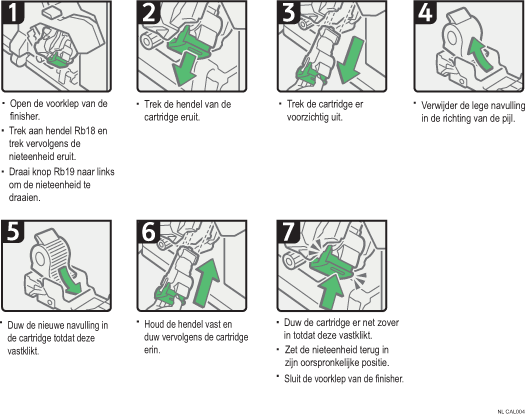 1

• Open de voorklep van de finisher.
• Trek aan hendel Rb18 en trek vervolgens de nieteenheid eruit.
• Draai knop Rb19 naar links om de nieteenheid te draaien.

2

• Trek de hendel van de cartridge eruit.

3

• Trek de cartridge er voorzichtig uit.

4

• Verwijder de lege navulling in de richting van de pijl.

5

• Duw de nieuwe navulling in de cartridge totdat deze vastklikt.

6

• Houd de hendel vast en duw vervolgens de cartridge erin.

7

• Duw de cartridge er net zover in totdat deze vastklikt.
• Zet de nieteenheid terug in zijn oorspronkelijke positie.
• Sluit de voorklep van de finisher.

NL CAL004