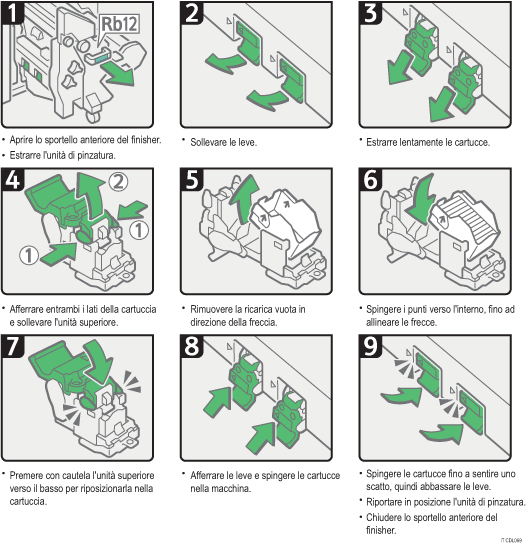 1

Rb12

• Aprire lo sportello anteriore del finisher.
• Estrarre l'unità di pinzatura.

2

• Sollevare le leve.

3

• Estrarre lentamente le cartucce.

4

2

1

1

• Afferrare entrambi i lati della cartuccia e sollevare l'unità superiore.

5

• Rimuovere la ricarica vuota in direzione della freccia.

6

• Spingere i punti verso l'interno, fino ad allineare le frecce.

7

• Premere con cautela l'unità superiore verso il basso per riposizionarla nella cartuccia.

8

• Afferrare le leve e spingere le cartucce nella macchina.

9

• Spingere le cartucce fino a sentire uno scatto, quindi abbassare le leve.
• Riportare in posizione l'unità di pinzatura.
• Chiudere lo sportello anteriore del finisher.

IT CDL089