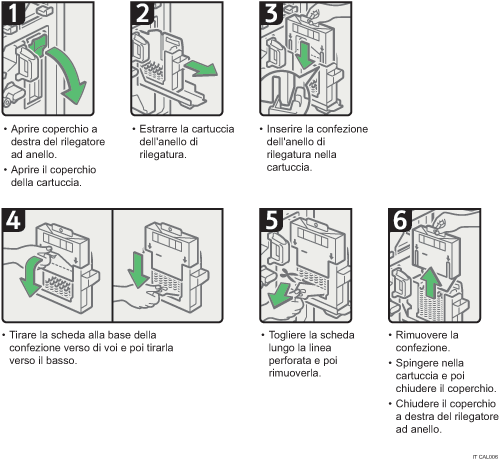 1

• Aprire coperchio a destra del rilegatore ad anello.

• Aprire il coperchio della cartuccia.

2

• Estrarre la cartuccia dell'anello di rilegatura.

3

• Inserire la confezione dell'anello di rilegatura nella cartuccia.

4

• Tirare la scheda alla base della confezione verso di voi e poi tirarla verso il basso.

5

• Togliere la scheda lungo la linea perforata e poi rimuoverla.

6

• Rimuovere la confezione.

• Spingere nella cartuccia e poi chiudere il coperchio.

• Chiudere il coperchio a destra del rilegatore ad anello.

IT CAL006