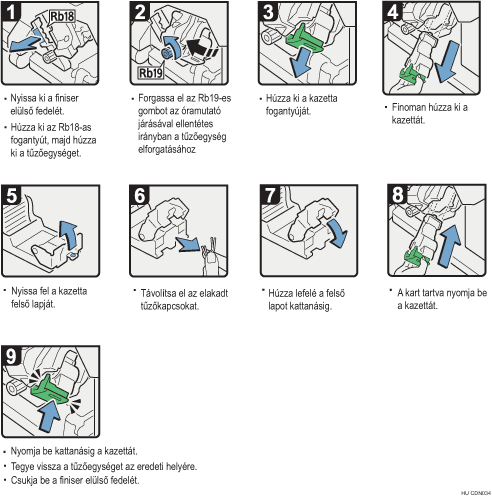 1
Rb18

• Nyissa ki a finiser elülső fedelét.
• Húzza ki az Rb18-as fogantyút, majd húzza ki a tűzőegységet.

2
Rb19

• Forgassa el az Rb19-es gombot az óramutató járásával ellentétes irányban a tűzőegység elforgatásához

3

• Húzza ki a kazetta fogantyúját.

4

• Finoman húzza ki a kazettát.

5

• Nyissa fel a kazetta felső lapját.

6

• Távolítsa el az elakadt tűzőkapcsokat.

7

• Húzza lefelé a felső lapot kattanásig.

8

• A kart tartva nyomja be a kazettát.

9

• Nyomja be kattanásig a kazettát.
• Tegye vissza a tűzőegységet az eredeti helyére.
• Csukja be a finiser elülső fedelét.

HU CDN004