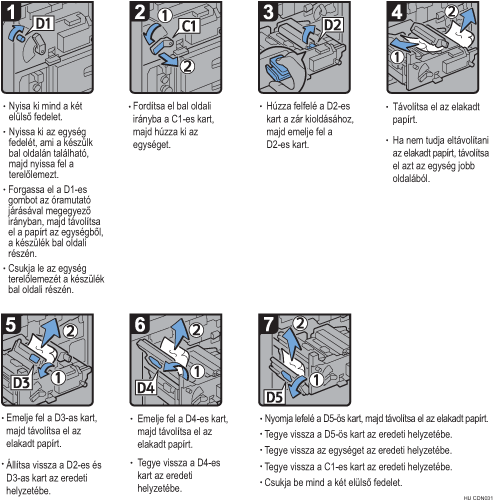 1
D1

• Nyisa ki mind a két elülső fedelet.
• Nyissa ki az egység fedelét, ami a készülk bal oldalán található, majd nyissa fel a terelőlemezt.
• Forgassa el a D1-es gombot az óramutató járásával megegyező irányban, majd távolítsa el a papírt az egységből, a készülék bal oldali részén.
• Csukja le az egység terelőlemezét a készülék bal oldali részén.

2
1
C1
2

• Fordítsa el bal oldali irányba a C1-es kart, majd húzza ki az egységet.

3
D2

• Húzza felfelé a D2-es kart a zár kioldásához, majd emelje fel a D2-es kart.

4
2
1

• Távolítsa el az elakadt papírt.
• Ha nem tudja eltávolítani az elakadt papírt, távolítsa el azt az egység jobb oldalából.

5
2
D3
1

• Emelje fel a D3-as kart, majd távolítsa el az elakadt papírt.
• Állítsa vissza a D2-es és D3-as kart az eredeti helyzetébe.

6
2
1
D4

• Emelje fel a D4-es kart, majd távolítsa el az elakadt papírt.
• Tegye vissza a D4-es kart az eredeti helyzetébe.

7
2
1
D5

• Nyomja lefelé a D5-ös kart, majd távolítsa el az elakadt papírt.
• Tegye vissza a D5-ös kart az eredeti helyzetébe.
• Tegye vissza az egységet az eredeti helyzetébe.
• Tegye vissza a C1-es kart az eredeti helyzetébe.
• Csukja be mind a két elülső fedelet.

HU CDN031