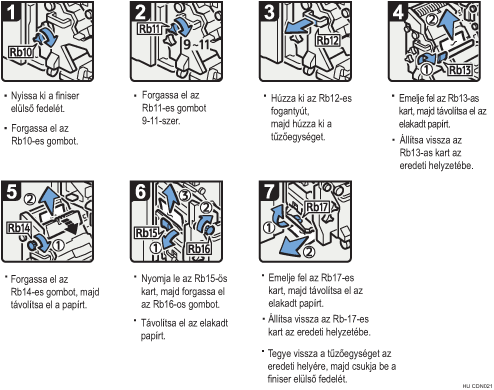 1
Rb10

• Nyissa ki a finiser elülső fedelét.
• Forgassa el az Rb10-es gombot.

2
Rb11
9～11

• Forgassa el az Rb11-es gombot 9-11-szer.

3
Rb12

• Húzza ki az Rb12-es fogantyút, majd húzza ki a tűzőegységet.

4
②
①
Rb13

• Emelje fel az Rb13-as kart, majd távolítsa el az elakadt papírt.
• Állítsa vissza az Rb13-as kart az eredeti helyzetébe.

5
②
Rb14
①

• Forgassa el az Rb14-es gombot, majd távolítsa el a papírt.

6
③
②
Rb15
①
Rb16

• Nyomja le az Rb15-ös kart, majd forgassa el az Rb16-os gombot.
• Távolítsa el az elakadt papírt.

7
Rb17
①
②

• Emelje fel az Rb17-es kart, majd távolítsa el az elakadt papírt.
• Állítsa vissza az Rb-17-es kart az eredeti helyzetébe.
• Tegye vissza a tűzőegységet az eredeti helyére, majd csukja be a finiser elülső fedelét.

HU CDN021