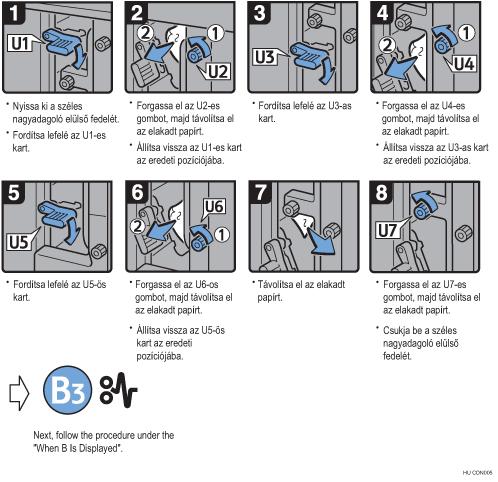 1
U1

• Nyissa ki a széles nagyadagoló elülső fedelét.
• Fordítsa lefelé az U1-es kart.

2
2 1
U2

• Forgassa el az U2-es gombot, majd távolítsa el az elakadt papírt.
• Állítsa vissza az U1-es kart az eredeti pozíciójába.

3
U3

• Fordítsa lefelé az U3-as kart.

4
1 2
U4

• Forgassa el az U4-es gombot, majd távolítsa el az elakadt papírt.
• Állítsa vissza az U3-as kart az eredeti pozíciójába.

5
U5

• Fordítsa lefelé az U5-ös kart.

6
U6
2 1

• Forgassa el az U6-os gombot, majd távolítsa el az elakadt papírt.
• Állítsa vissza az U5-ös kart az eredeti pozíciójába.

7

• Távolítsa el az elakadt papírt.

8
U7

• Forgassa el az U7-es gombot, majd távolítsa el az elakadt papírt.
• Csukja be a széles nagyadagoló elülső fedelét.

B3

Next, follow the procedure under the "When B Is Displayed".

HU CDN006