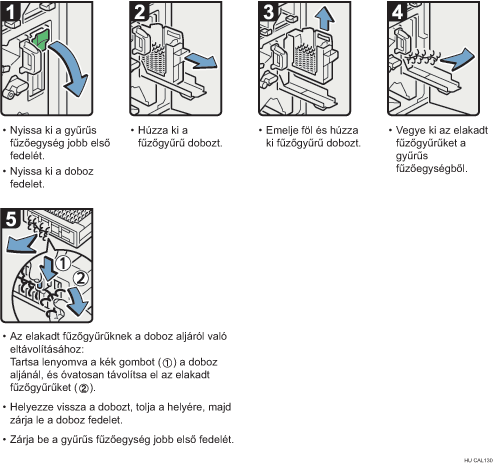 1

• Nyissa ki a gyűrűs fűzőegység jobb első fedelét.

• Nyissa ki a doboz fedelet.

2

• Húzza ki a fűzőgyűrű dobozt.

3

• Emelje föl és húzza ki fűzőgyűrű dobozt.

4

• Vegye ki az elakadt fűzőgyűrűket a gyűrűs fűzőegységből.

5

①

②

• Az elakadt fűzőgyűrűknek a doboz aljáról való eltávolításához:
Tartsa lenyomva a kék gombot (①) a doboz aljánál, és óvatosan távolítsa el az elakadt fűzőgyűrűket (②).

• Helyezze vissza a dobozt, tolja a helyére, majd zárja le a doboz fedelet.

• Zárja be a gyűrűs fűzőegység jobb első fedelét.

HU CAL130