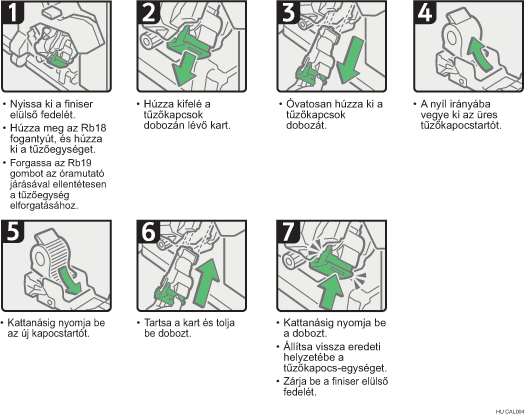 1

• Nyissa ki a finiser elülső fedelét.
• Húzza meg az Rb18 fogantyút, és húzza ki a tűzőegységet.
• Forgassa az Rb19 gombot az óramutató járásával ellentétesen a tűzőegység elforgatásához.

2

• Húzza kifelé a tűzőkapcsok dobozán lévő kart.

3

• Óvatosan húzza ki a tűzőkapcsok dobozát.

4

• A nyíl irányába vegye ki az üres tűzőkapocstartót.

5

• Kattanásig nyomja be az új kapocstartót.

6

• Tartsa a kart és tolja be dobozt.

7

• Kattanásig nyomja be a dobozt.
• Állítsa vissza eredeti helyzetébe a tűzőkapocs-egységet.
• Zárja be a finiser elülső fedelét.

HU CAL064