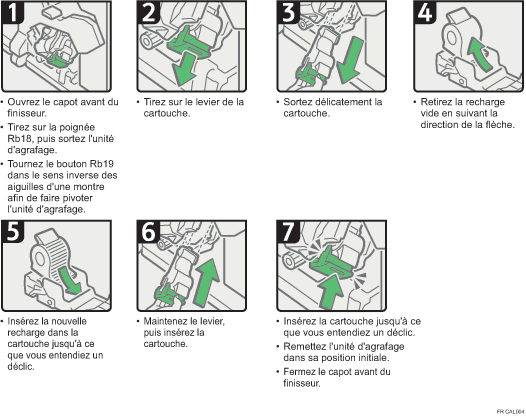 1

• Ouvrez le capot avant du finisseur.

• Tirez sur la poignée Rb18, puis sortez l'unité d'agrafage.

• Tournez le bouton Rb19 dans le sens inverse des aiguilles d'une montre afin de faire pivoter l'unité d'agrafage.

2

• Tirez sur le levier de la cartouche.

3

• Sortez délicatement la cartouche.

4

• Retirez la recharge vide en suivant la direction de la flèche.

5

• Insérez la nouvelle recharge dans la cartouche jusqu'à ce que vous entendiez un déclic.

6

• Maintenez le levier, puis insérez la cartouche.

7

• Insérez la cartouche jusqu'à ce que vous entendiez un déclic.

• Remettez l'unité d'agrafage dans sa position initiale.

• Fermez le capot avant du finisseur.

FR CAL064