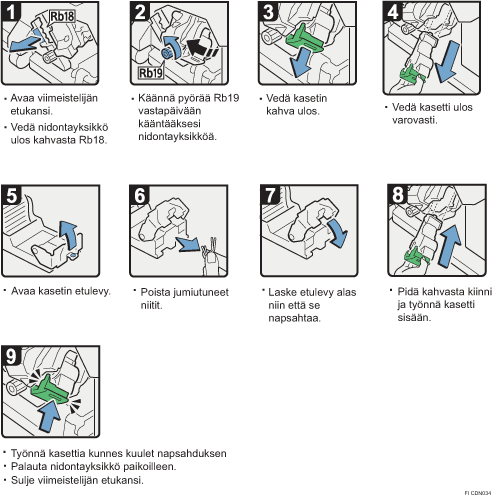 1
Rb18
• Avaa viimeistelijän etukansi.
• Vedä nidontayksikkö ulos kahvasta Rb18.

2
Rb19
• Käännä pyörää Rb19 vastapäivään kääntääksesi nidontayksikköä.

3
• Vedä kasetin kahva ulos.

4
• Vedä kasetti ulos varovasti.

5
• Avaa kasetin etulevy.

6
• Poista jumiutuneet niitit.

7
• Laske etulevy alas niin että se napsahtaa.

8
• Pidä kahvasta kiinni ja työnnä kasetti sisään.

9
• Työnnä kasettia kunnes kuulet napsahduksen
• Palauta nidontayksikkö paikoilleen.
• Sulje viimeistelijän etukansi.

FI CDN034