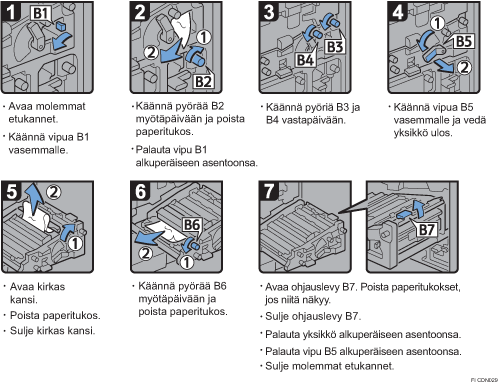 1 B1

· Avaa molemmat etukannet.

· Käännä vipua B1 vasemmalle.

2 ① ② B2

· Käännä pyörää B2 myötäpäivään ja poista paperitukos.

· Palauta vipu B1 alkuperäiseen asentoonsa.

3 B3 B4

· Käännä pyöriä B3 ja B4 vastapäivään.

4 ① B5 ②

· Käännä vipua B5 vasemmalle ja vedä yksikkö ulos.

5 ② ①

· Avaa kirkas kansi.

· Poista paperitukos.

· Sulje kirkas kansi.

6 B6 ② ①

· Käännä pyörää B6 myötäpäivään ja poista paperitukos.

7 B7

· Avaa ohjauslevy B7. Poista paperitukokset, jos niitä näkyy.

· Sulje ohjauslevy B7.

· Palauta yksikkö alkuperäiseen asentoonsa.

· Palauta vipu B5 alkuperäiseen asentoonsa.

· Sulje molemmat etukannet.

FI CDN029